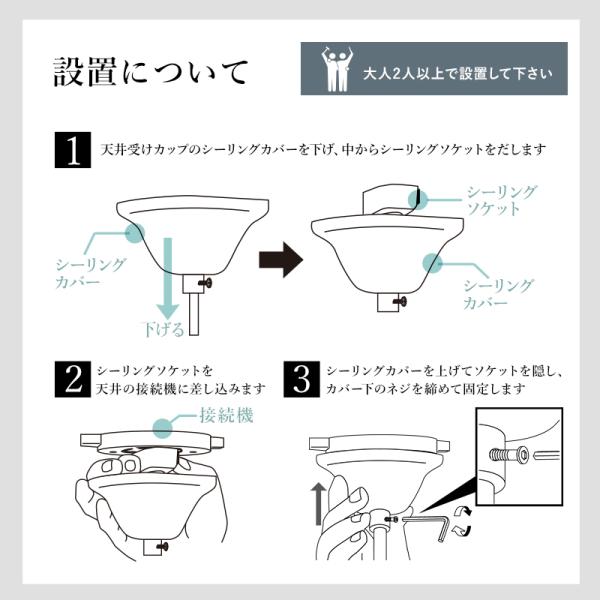 設置について

大人2人以上で設置して下さい

1 天井受けカップのシーリングカバーを下げ、中からシーリングソケットをだします

シーリングカバー

下げる

シーリングソケット

シーリングカバー

2 シーリングソケットを天井の接続機に差し込みます

接続機

3 シーリングカバーを上げてソケットを隠し、カバー下のネジを締めて固定します