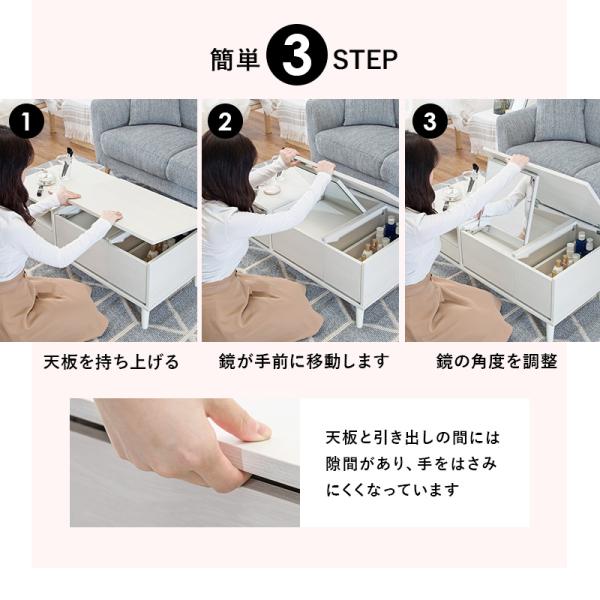 簡単 3 STEP

1

2

3

天板を持ち上げる

鏡が手前に移動します

鏡の角度を調整

天板と引き出しの間には隙間があり、手をはさみにくくなっています