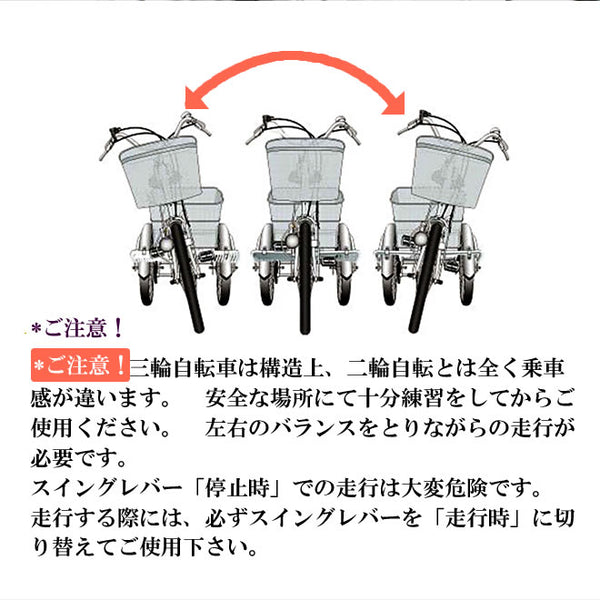 *ご注意！

*ご注意！三輪自転車は構造上、二輪自転とは全く乗車感が違います。　安全な場所にて十分練習をしてからご使用ください。　左右のバランスをとりながらの走行が必要です。
スイングレバー「停止時」での走行は大変危険です。
走行する際には、必ずスイングレバーを「走行時」に切り替えてご使用下さい。