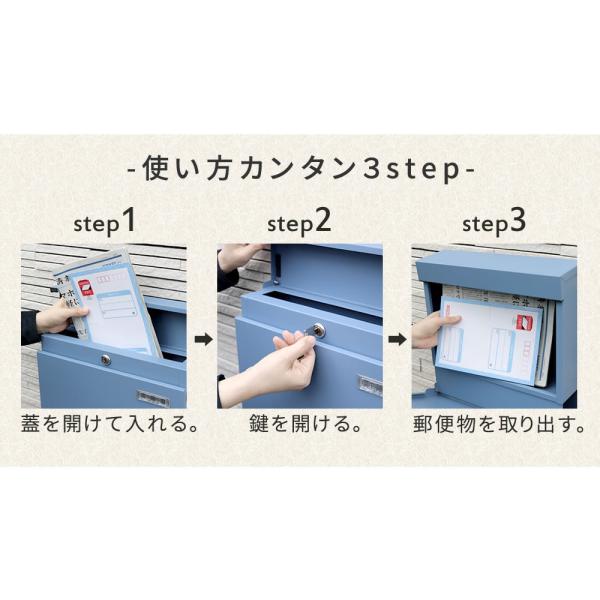 -使い方カンタン3step-

step1

蓋を開けて入れる。

step2

鍵を開ける。

step3

郵便物を取り出す。