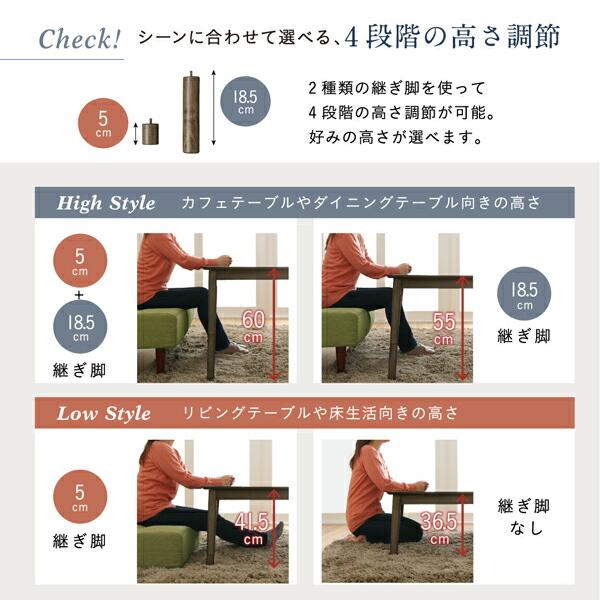 Check! シーンに合わせて選べる、4段階の高さ調節

5 cm

18.5 cm

2種類の継ぎ脚を使って
4段階の高さ調節が可能。
好みの高さが選べます。

High Style カフェテーブルやダイニングテーブル向きの高さ

5 cm
+
18.5 cm
継ぎ脚

60 cm

55 cm

18.5 cm
継ぎ脚

Low Style リビングテーブルや床生活向きの高さ

5 cm
継ぎ脚

41.5 cm

36.5 cm

継ぎ脚
なし