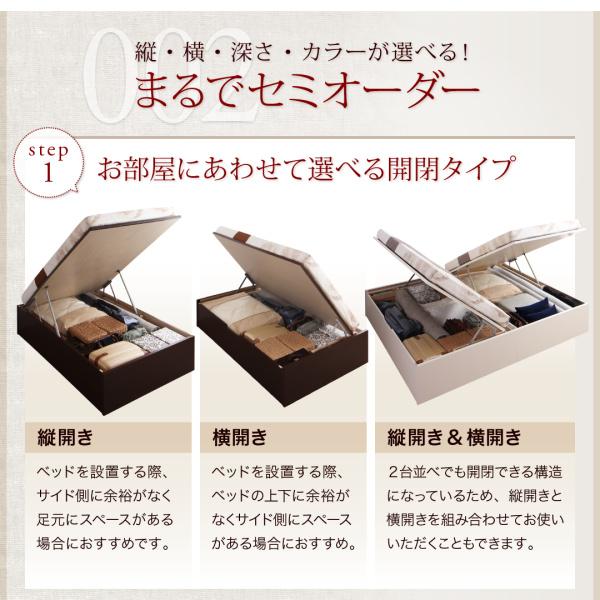 002

縦・横・深さ・カラーが選べる!

まるでセミオーダー

step 1

お部屋にあわせて選べる開閉タイプ

縦開き

ベッドを設置する際、サイド側に余裕がなく足元にスペースがある場合におすすめです。

横開き

ベッドを設置する際、ベッドの上下に余裕がなくサイド側にスペースがある場合におすすめ。

縦開き＆横開き

2台並べでも開閉できる構造になっているため、縦開きと横開きを組み合わせてお使いいただくこともできます。